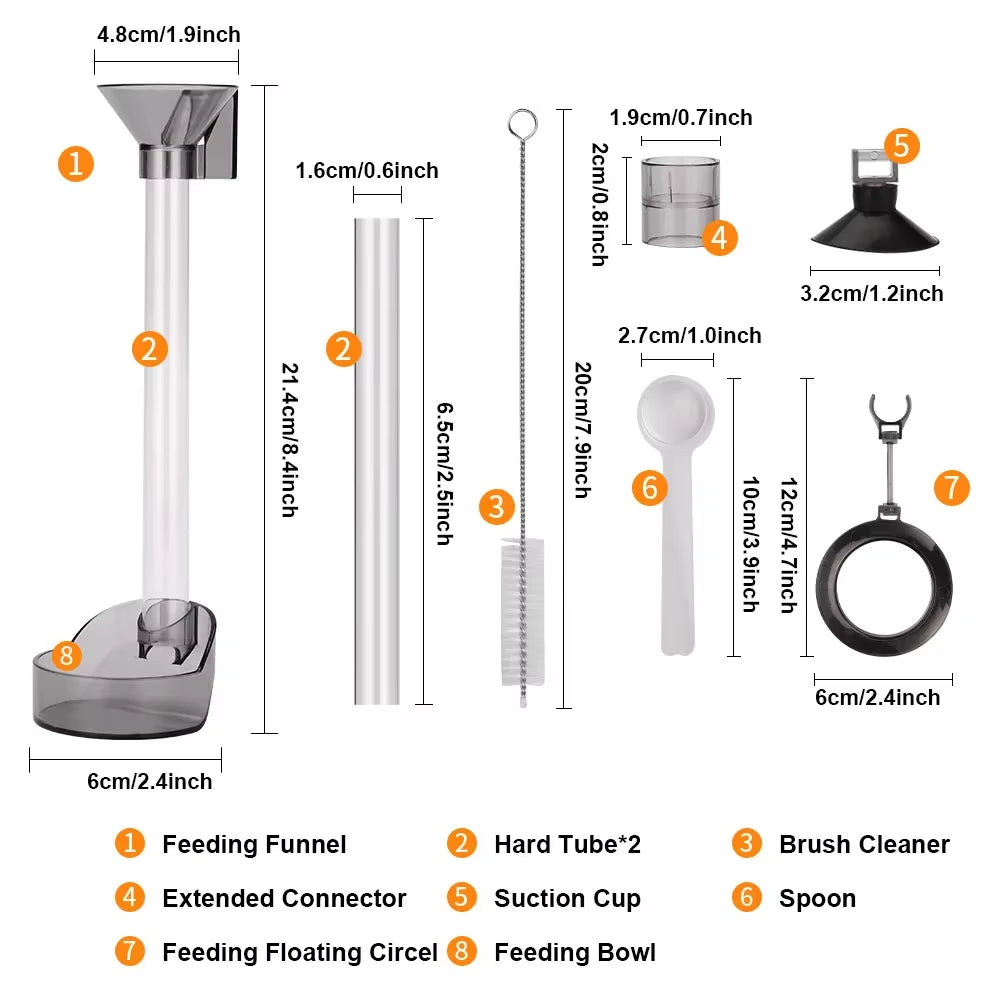 4.8cm/1.9inch
1
2
21.4cm/8.4inch
8
6cm/2.4inch

1.6cm/0.6inch
2
6.5cm/2.5inch

3
20cm/7.9inch

1.9cm/0.7inch
2cm/0.8inch
4

5
3.2cm/1.2inch

2.7cm/1.0inch
6
10cm/3.9inch

12cm/4.7inch
7
6cm/2.4inch

1 Feeding Funnel
2 Hard Tube*2
3 Brush Cleaner
4 Extended Connector
5 Suction Cup
6 Spoon
7 Feeding Floating Circel
8 Feeding Bowl